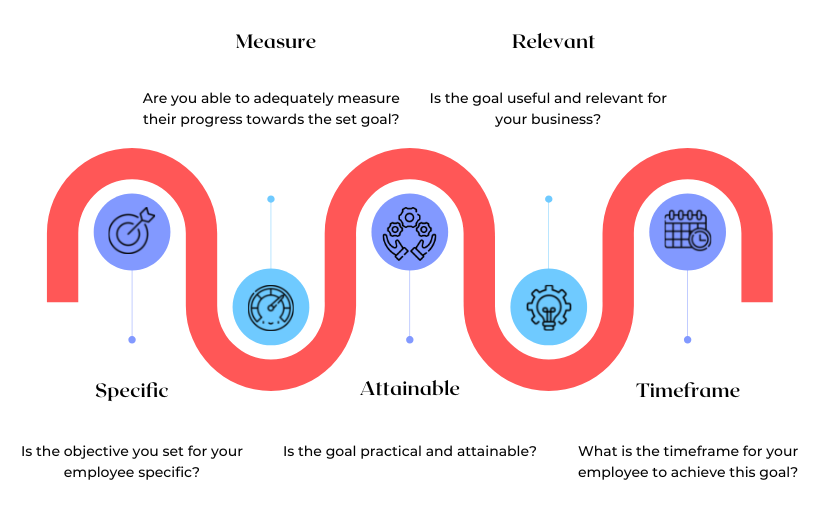 Measure

Are you able to adequately measure their progress towards the set goal?

Relevant

Is the goal useful and relevant for your business?

Specific

Is the objective you set for your employee specific?

Attainable

Is the goal practical and attainable?

Timeframe

What is the timeframe for your employee to achieve this goal?