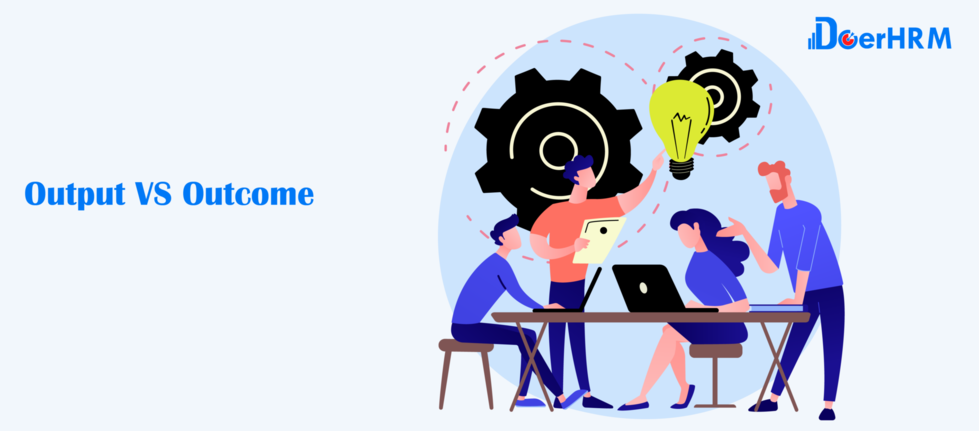 DoerHRM

Output VS Outcome