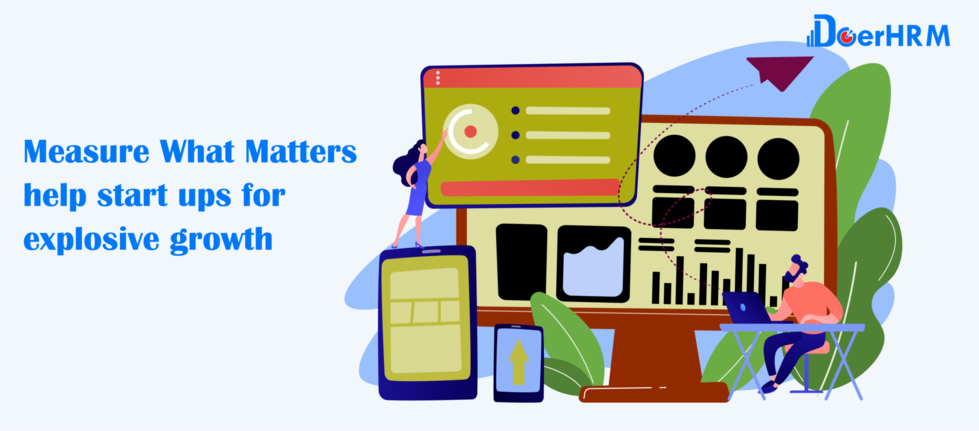 DoerHRM

Measure What Matters help start ups for explosive growth